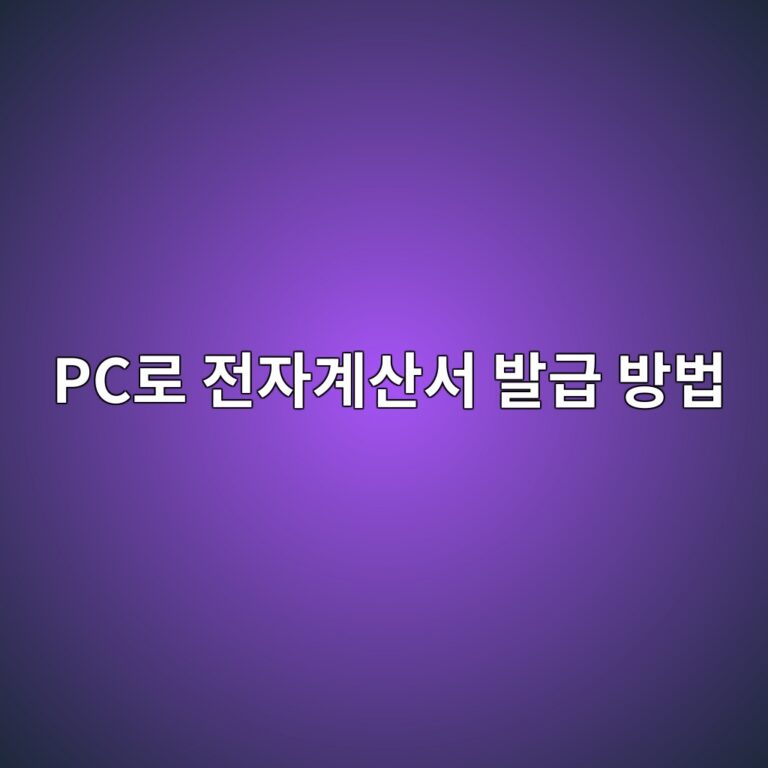 PC로 전자계산서 발급 방법